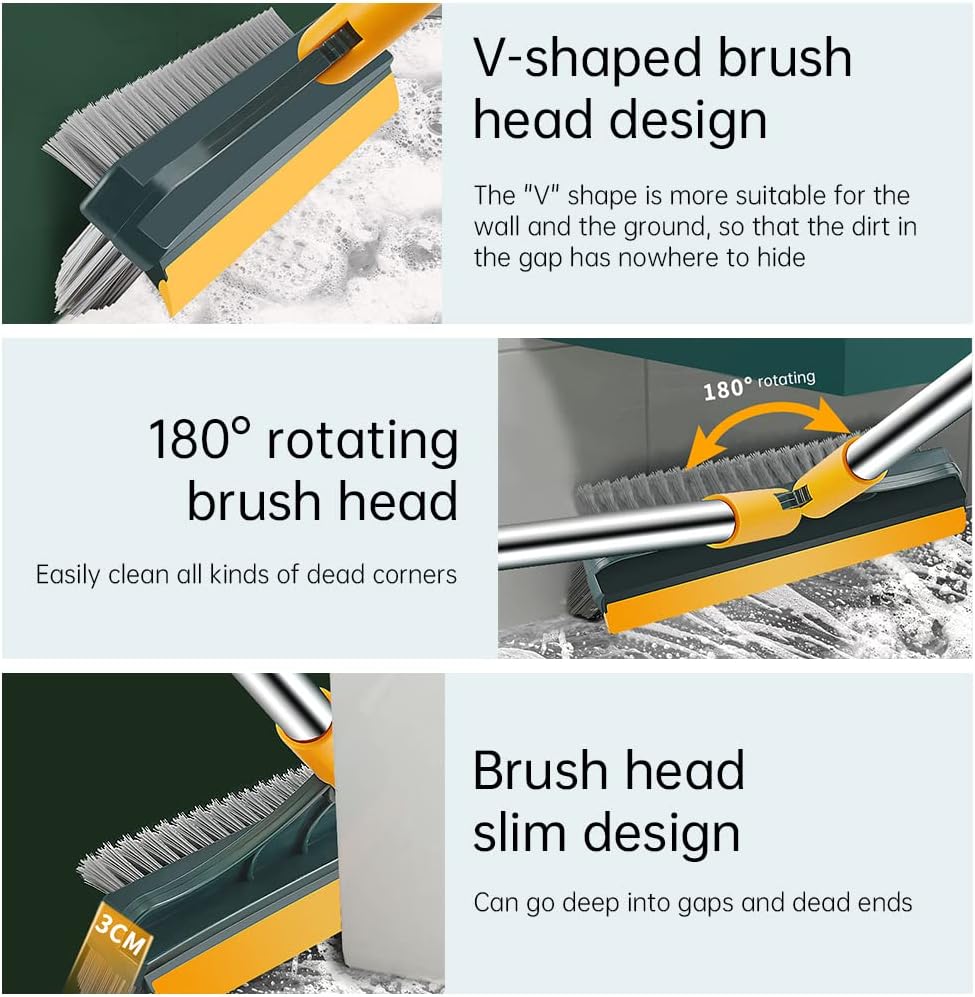 V-shaped brush head design

The "V" shape is more suitable for the wall and the ground, so that the dirt in the gap has nowhere to hide

180° rotating brush head

Easily clean all kinds of dead corners

180° rotating

Brush head slim design

Can go deep into gaps and dead ends

3CM